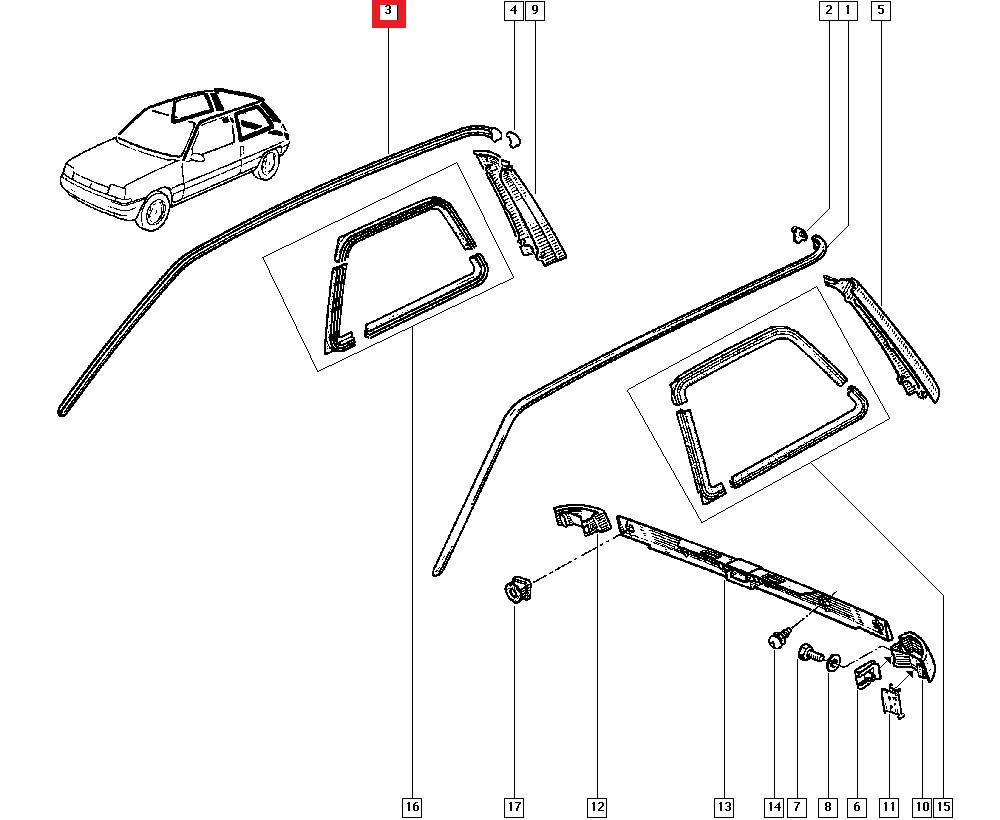 3
4
9
2
1
5
16
17
12
13
14
7
8
6
11
10
15